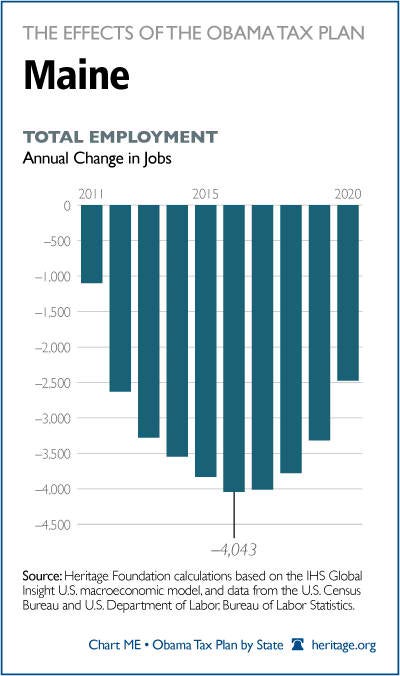 THE EFFECTS OF THE OBAMA TAX PLAN

Maine

TOTAL EMPLOYMENT
Annual Change in Jobs

2011
2015
2020

0
–500
–1,000
–1,500
–2,000
–2,500
–3,000
–3,500
–4,000
–4,500

–4,043

Source: Heritage Foundation calculations based on the IHS Global Insight U.S. macroeconomic model, and data from the U.S. Census Bureau and U.S. Department of Labor, Bureau of Labor Statistics.

Chart ME • Obama Tax Plan by State heritage.org